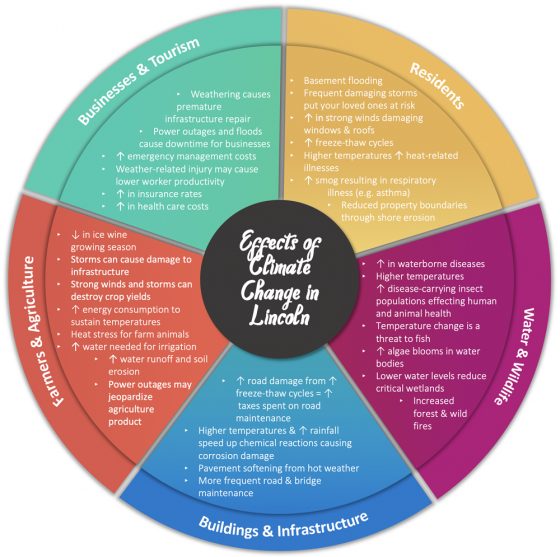 Effects of Climate Change in Lincoln

Businesses & Tourism

- Weathering causes premature infrastructure repair
- Power outages and floods cause downtime for businesses
- ↑ emergency management costs
- Weather-related injury may cause lower worker productivity
- ↑ in insurance rates
- ↑ in health care costs

Residents

- Basement flooding
- Frequent damaging storms put your loved ones at risk
- ↑ in strong winds damaging windows & roofs
- ↑ freeze-thaw cycles
- Higher temperatures ↑ heat-related illnesses
- ↑ smog resulting in respiratory illness (e.g. asthma)
- Reduced property boundaries through shore erosion

Water & Wildlife

- ↑ in waterborne diseases
- Higher temperatures ↑ disease-carrying insect populations effecting human and animal health
- Temperature change is a threat to fish
- ↑ algae blooms in water bodies
- Lower water levels reduce critical wetlands
- Increased forest & wild fires

Buildings & Infrastructure

- ↑ road damage from ↑ freeze-thaw cycles = ↑ taxes spent on road maintenance
- Higher temperatures & ↑ rainfall speed up chemical reactions causing corrosion damage
- Pavement softening from hot weather
- More frequent road & bridge maintenance

Farmers & Agriculture

- ↓ in ice wine growing season
- Storms can cause damage to infrastructure
- Strong winds and storms can destroy crop yields
- ↑ energy consumption to sustain temperatures
- Heat stress for farm animals
- ↑ water needed for irrigation
- ↑ water runoff and soil erosion
- Power outages may jeopardize agriculture product