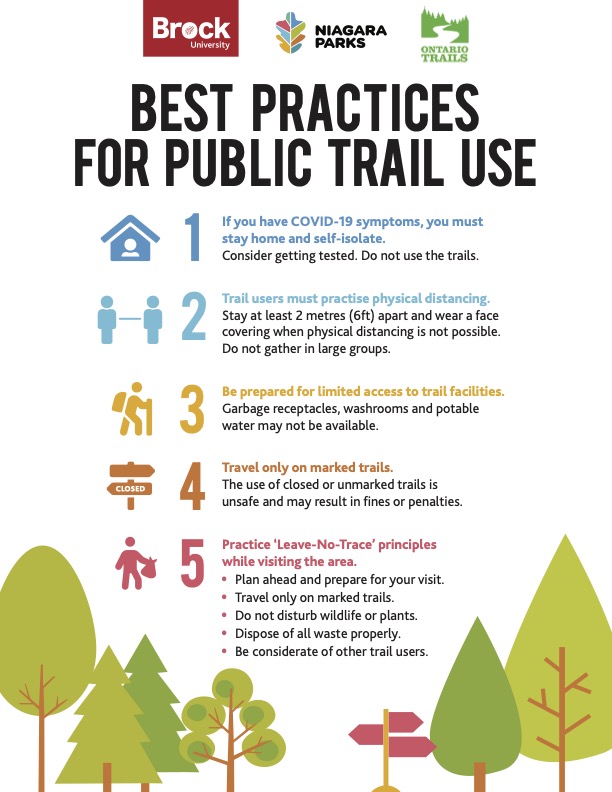 Brock University

NIAGARA PARKS

ONTARIO TRAILS

BEST PRACTICES FOR PUBLIC TRAIL USE

1 If you have COVID-19 symptoms, you must stay home and self-isolate.
Consider getting tested. Do not use the trails.

2 Trail users must practise physical distancing.
Stay at least 2 metres (6ft) apart and wear a face covering when physical distancing is not possible. Do not gather in large groups.

3 Be prepared for limited access to trail facilities.
Garbage receptacles, washrooms and potable water may not be available.

CLOSED

4 Travel only on marked trails.
The use of closed or unmarked trails is unsafe and may result in fines or penalties.

5 Practice 'Leave-No-Trace' principles while visiting the area.
• Plan ahead and prepare for your visit.
• Travel only on marked trails.
• Do not disturb wildlife or plants.
• Dispose of all waste properly.
• Be considerate of other trail users.