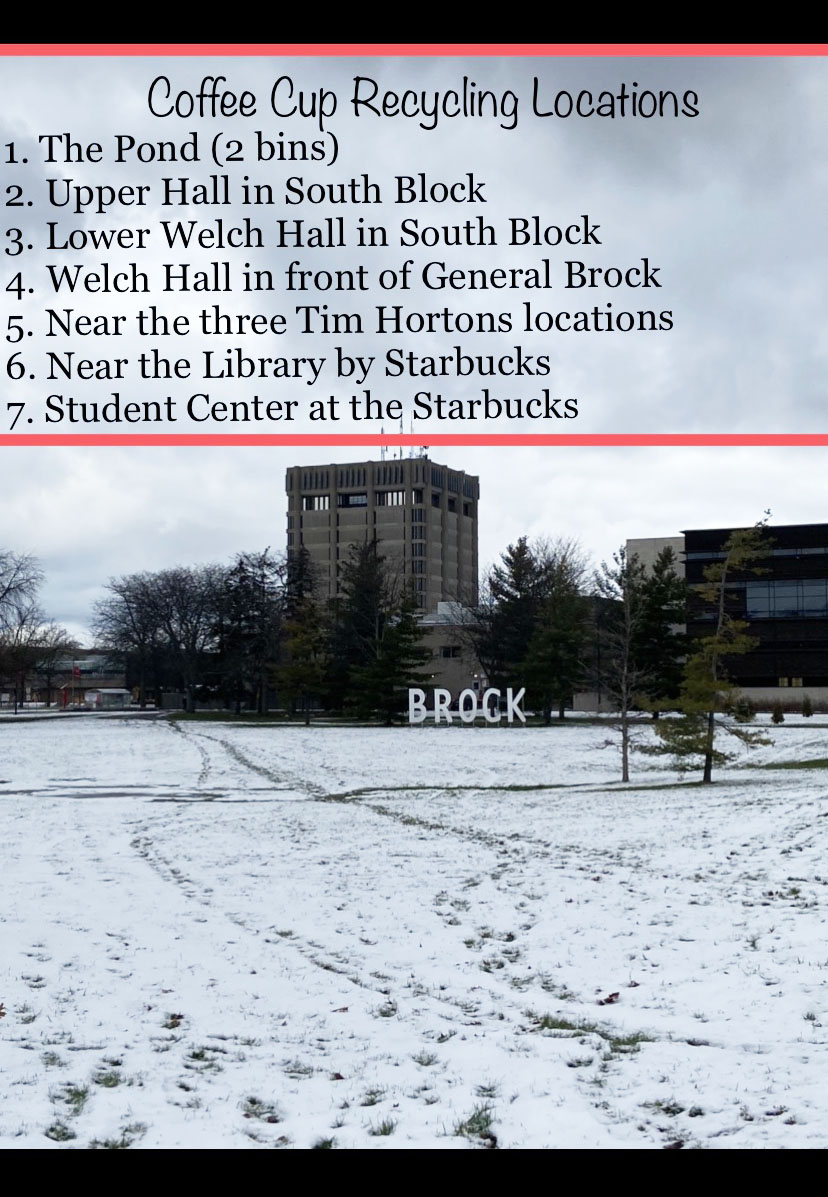 Coffee Cup Recycling Locations

1. The Pond (2 bins)
2. Upper Hall in South Block
3. Lower Welch Hall in South Block
4. Welch Hall in front of General Brock
5. Near the three Tim Hortons locations
6. Near the Library by Starbucks
7. Student Center at the Starbucks

BROCK